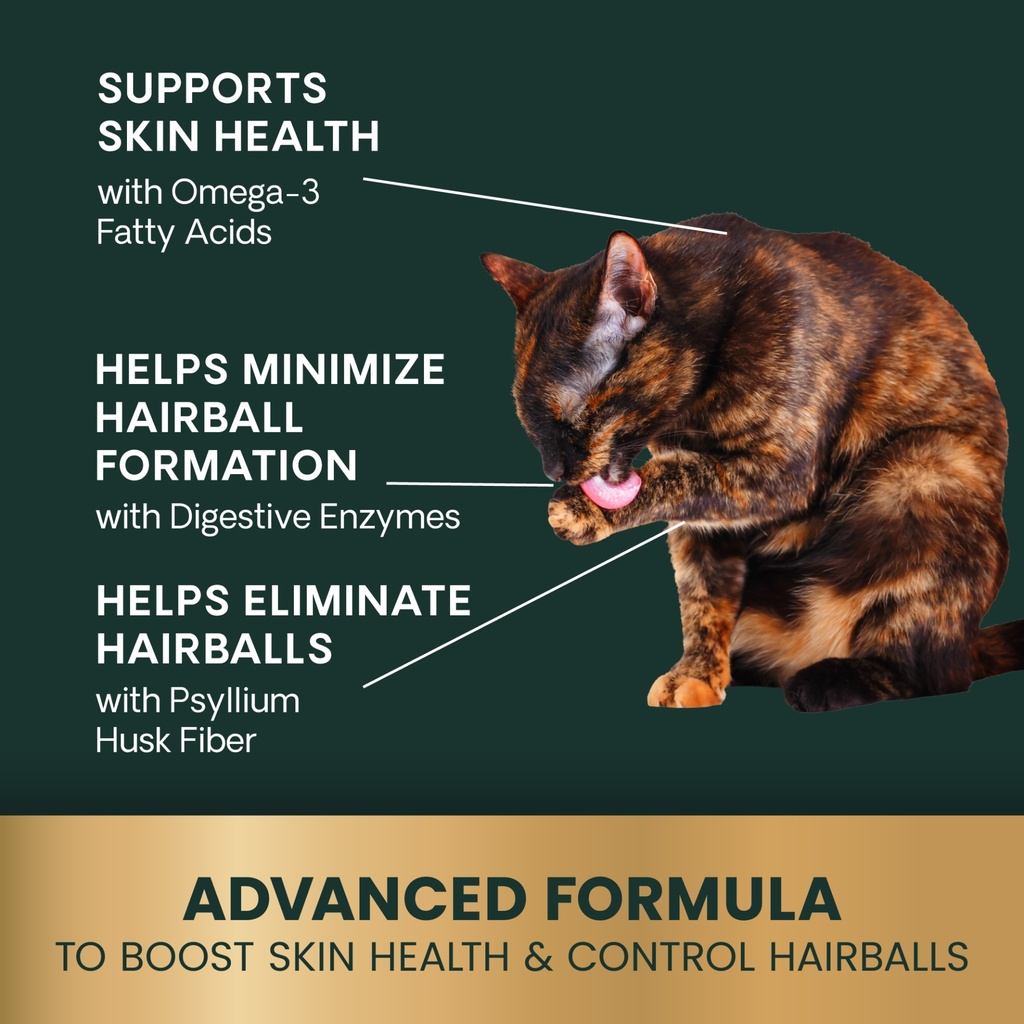 SUPPORTS SKIN HEALTH
with Omega-3 Fatty Acids

HELPS MINIMIZE HAIRBALL FORMATION
with Digestive Enzymes

HELPS ELIMINATE HAIRBALLS
with Psyllium Husk Fiber

ADVANCED FORMULA
TO BOOST SKIN HEALTH & CONTROL HAIRBALLS